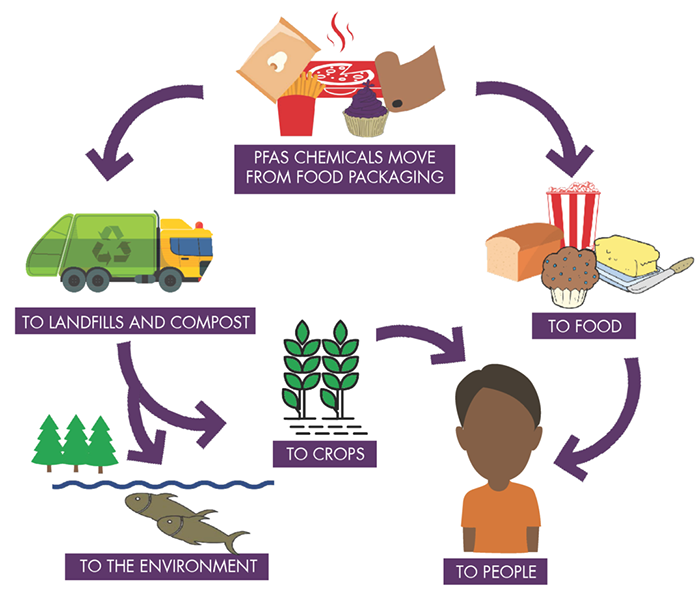 PFAS CHEMICALS MOVE FROM FOOD PACKAGING

TO LANDFILLS AND COMPOST

TO FOOD

TO CROPS

TO THE ENVIRONMENT

TO PEOPLE